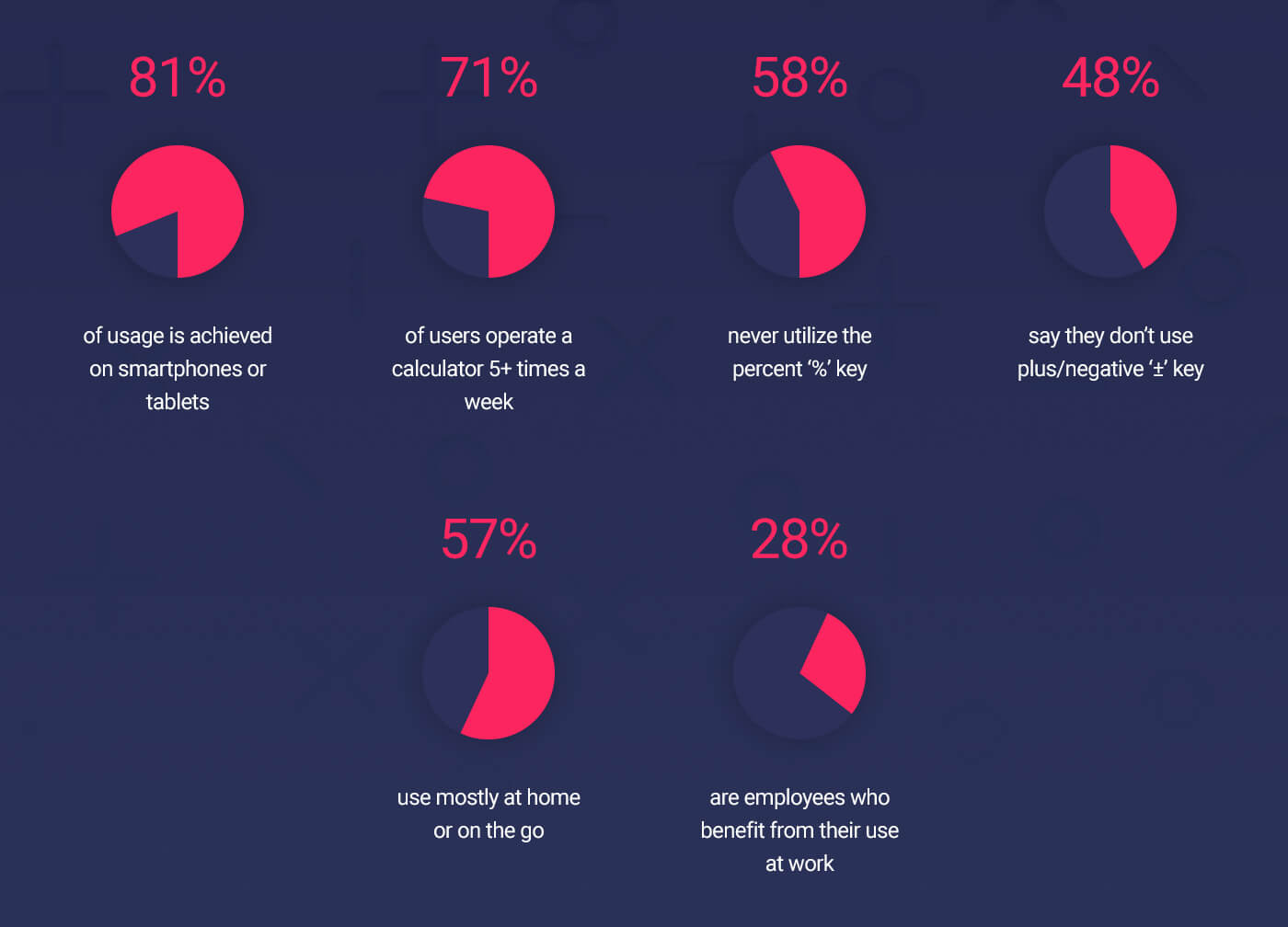 81%

of usage is achieved on smartphones or tablets

71%

of users operate a calculator 5+ times a week

58%

never utilize the percent '%' key

48%

say they don't use plus/negative '±' key

57%

use mostly at home or on the go

28%

are employees who benefit from their use at work